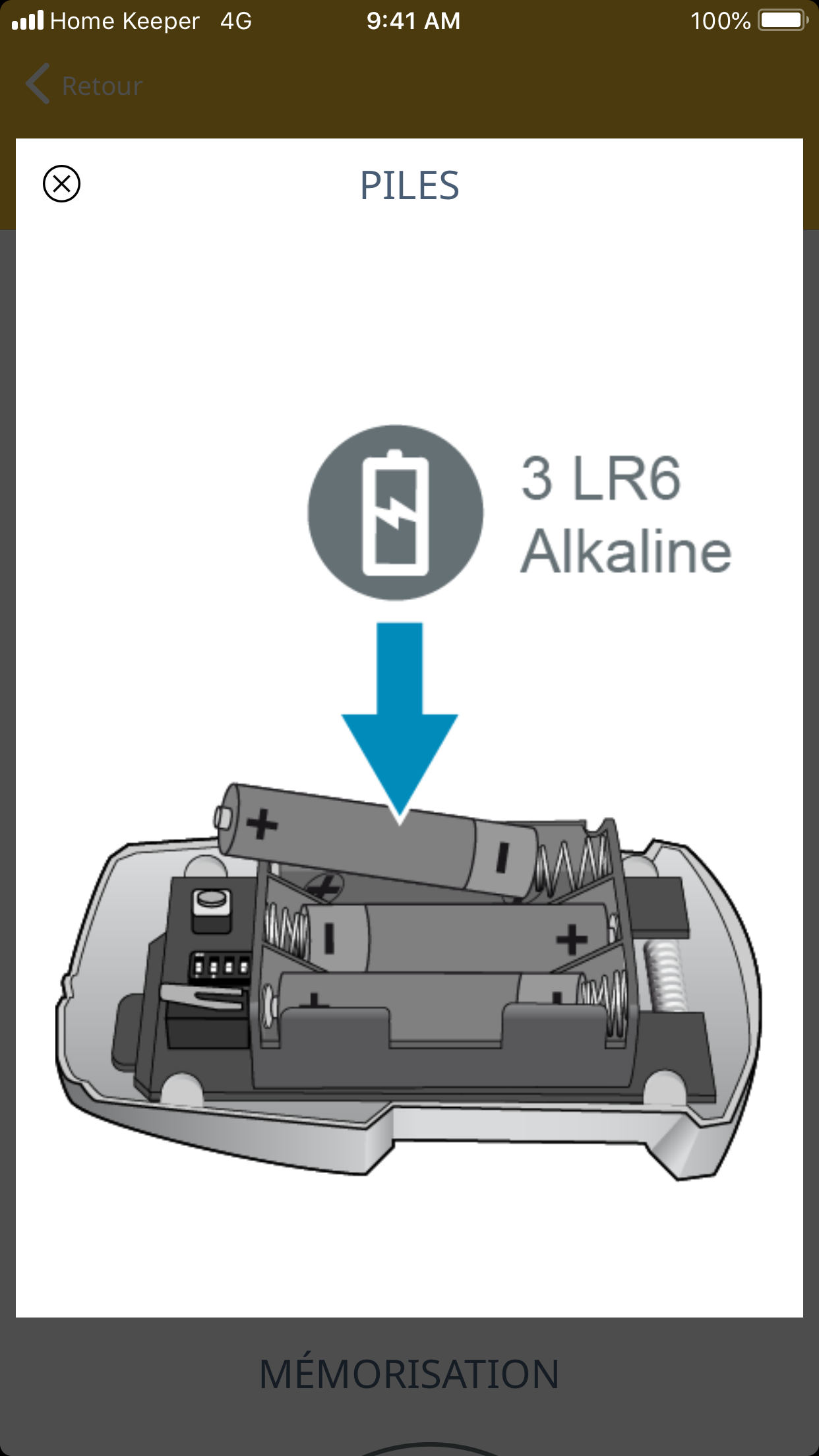 Home Keeper 4G 9:41 AM 100%

Retour

PILES

3 LR6
Alkaline

+
-
-
+
+
-

MÉMORISATION